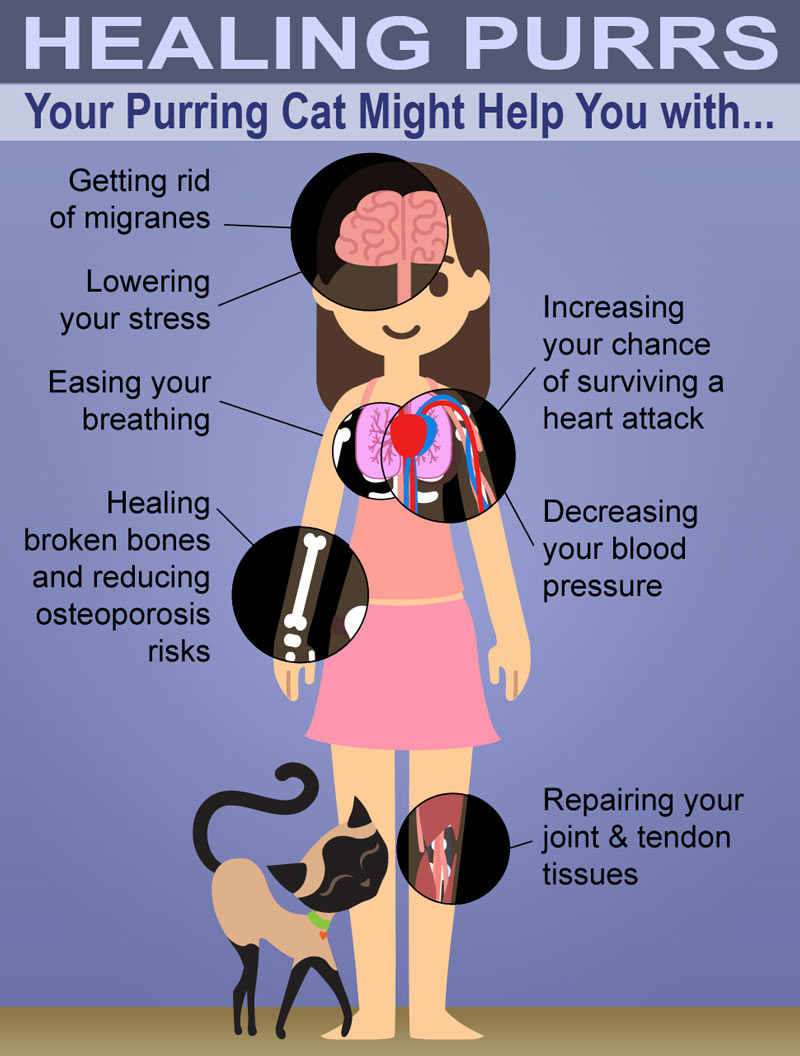 HEALING PURRS

Your Purring Cat Might Help You with...

Getting rid of migranes

Lowering your stress

Easing your breathing

Healing broken bones and reducing osteoporosis risks

Increasing your chance of surviving a heart attack

Decreasing your blood pressure

Repairing your joint & tendon tissues